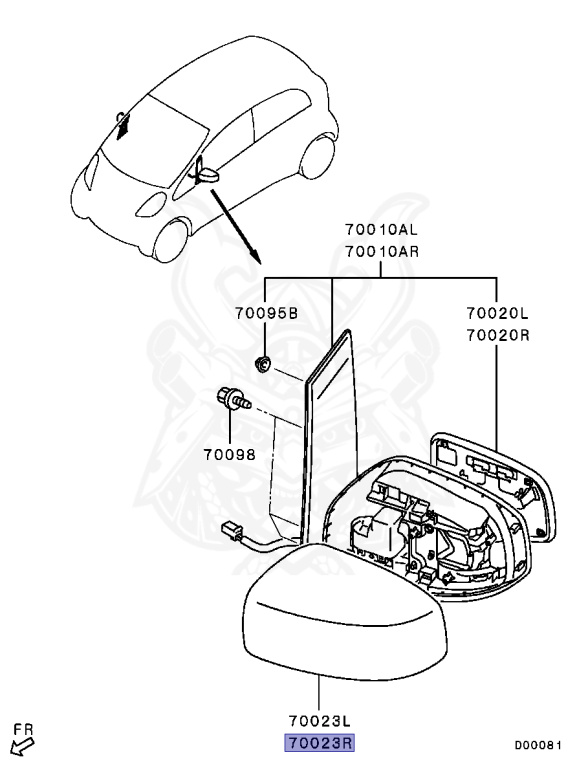 70010AL
70010AR
70095B
70020L
70020R
70098
70023L
70023R
FR
D00081