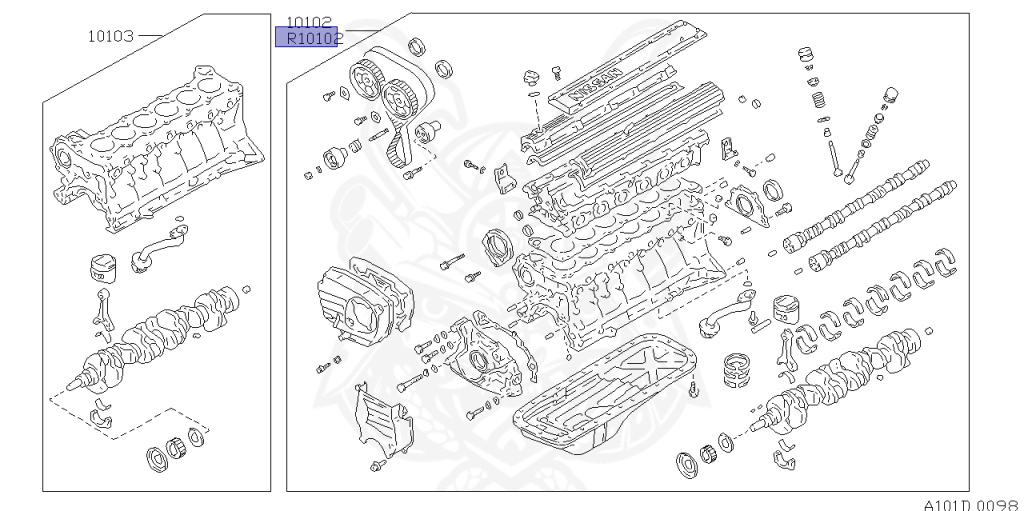 10103
10102
R10102
NISSAN
A101D 0098