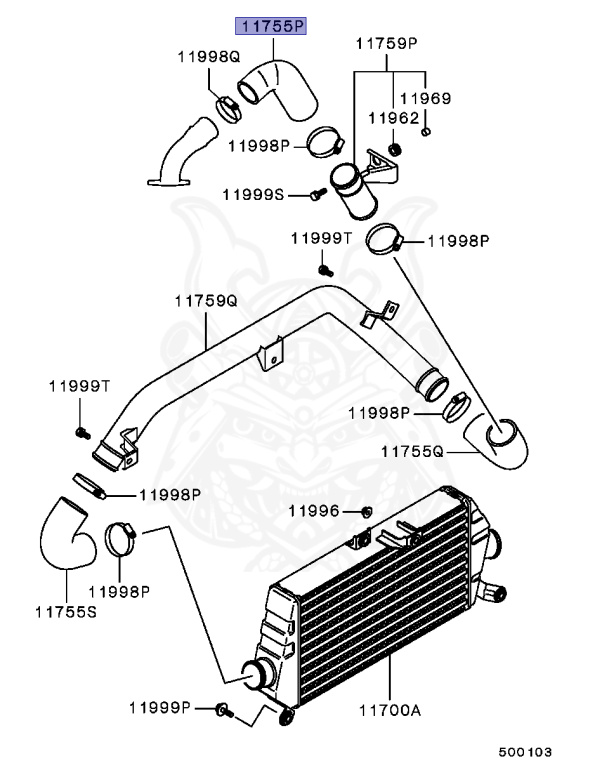 11755P
11998Q
11759P
11969
11962
11998P
11999S
11999T
11998P
11759Q
11999T
11998P
11755Q
11998P
11996
11998P
11755S
11999P
11700A
500103