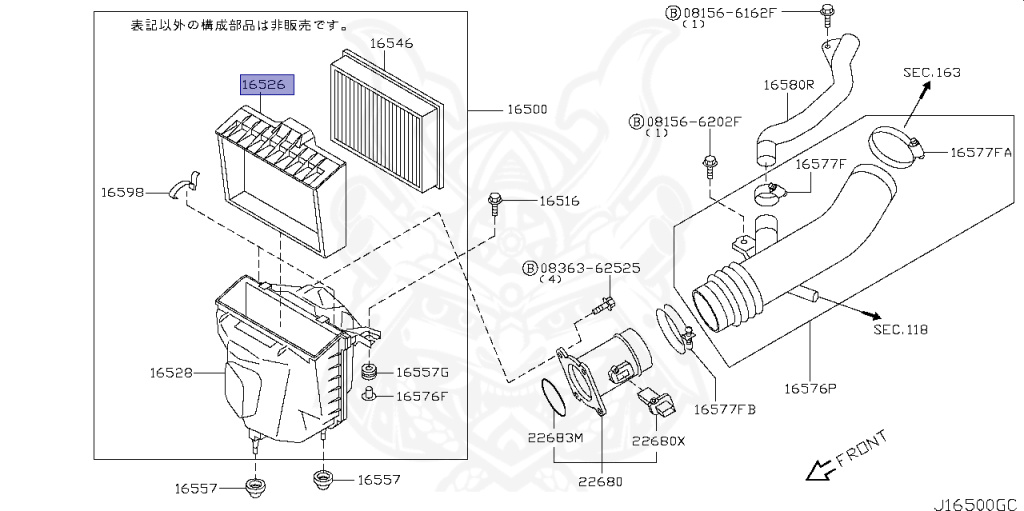 表記以外の構成部品は非販売です。

16546

16526

16500

16598

16516

16528

16557G

16576F

16557

16557

Ⓑ08156-6162F
(1)

16580R

SEC.163

Ⓑ08156-6202F
(1)

16577F

16577FA

Ⓑ08363-62525
(4)

SEC.118

16576P

16577FB

22683M

22680X

22680

FRONT

J16500GC