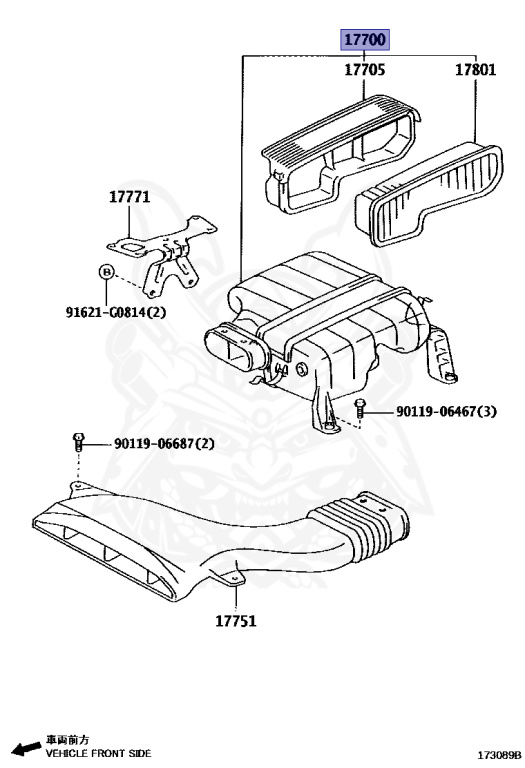 17700
17705
17801
17771
B
91621-G0814(2)
90119-06467(3)
90119-06687(2)
17751
車両前方
VEHICLE FRONT SIDE
173089B