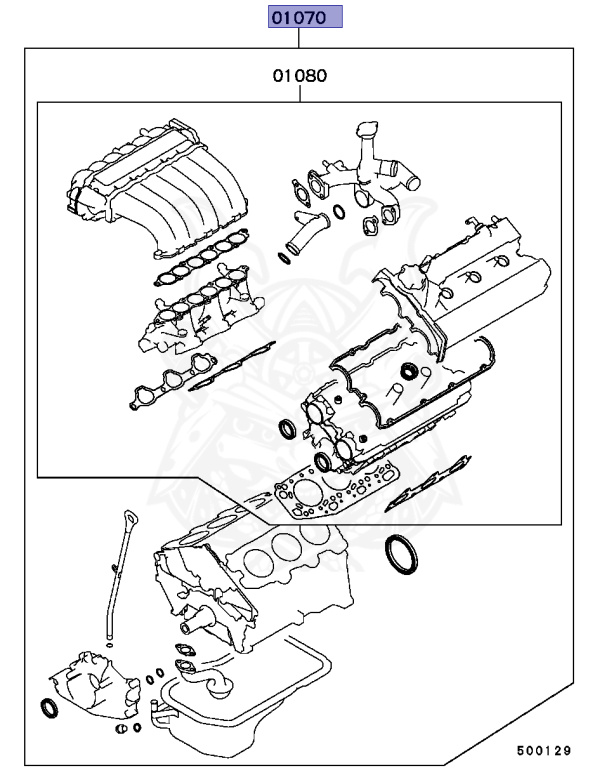 01070

01080

500129