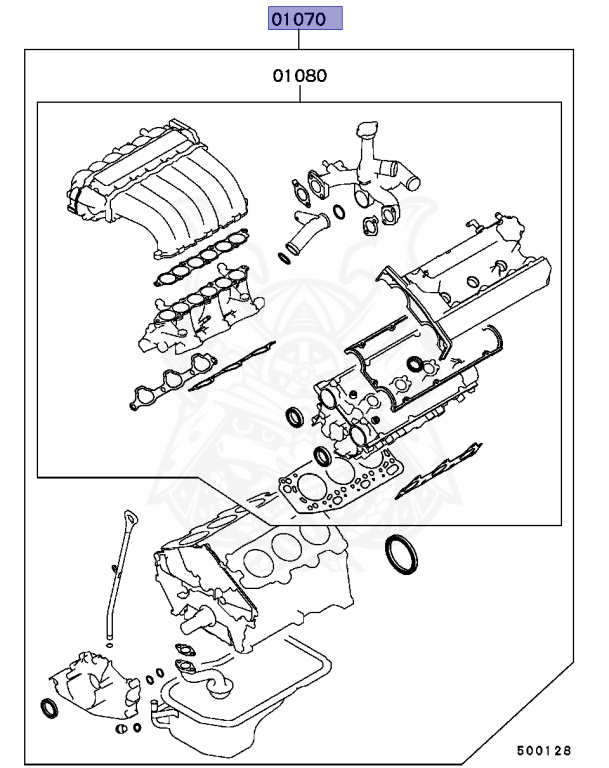 01070

01080

500128