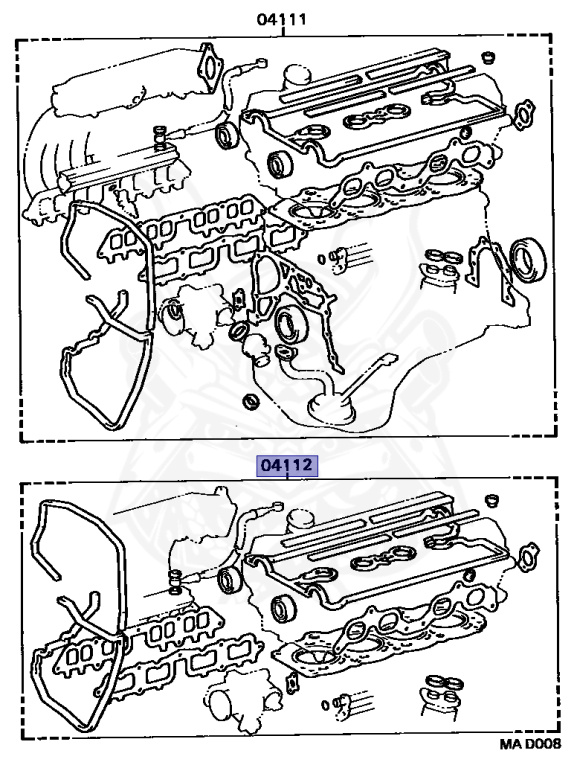 04111

04112

MA D008