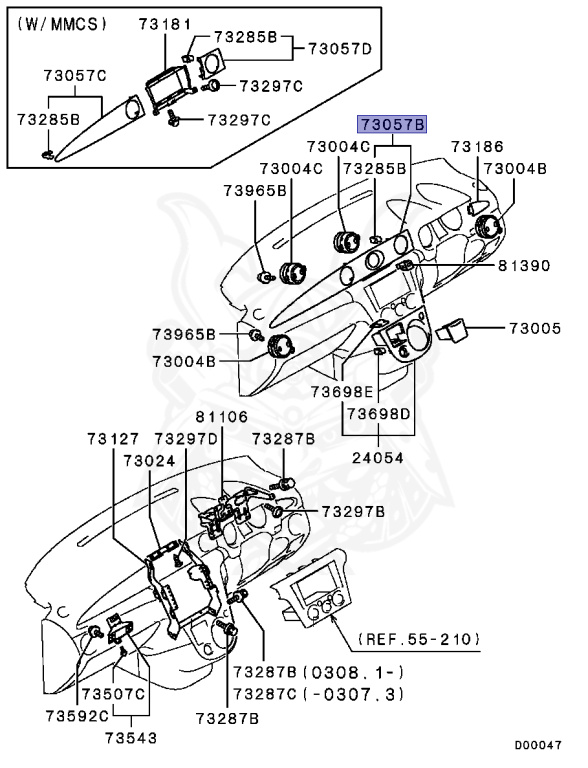 (W/MMCS)
73181
73285B
73057D
73057C
73297C
73285B
73297C
73057B
73004C
73186
73004C
73285B
73004B
73965B
81390
73965B
73005
73004B
73698E
73698D
24054
81106
73127
73297D
73287B
73024
73297B
(REF.55-210)
73287B(0308.1-)
73287C(-0307.3)
73507C
73592C
73287B
73543
D00047