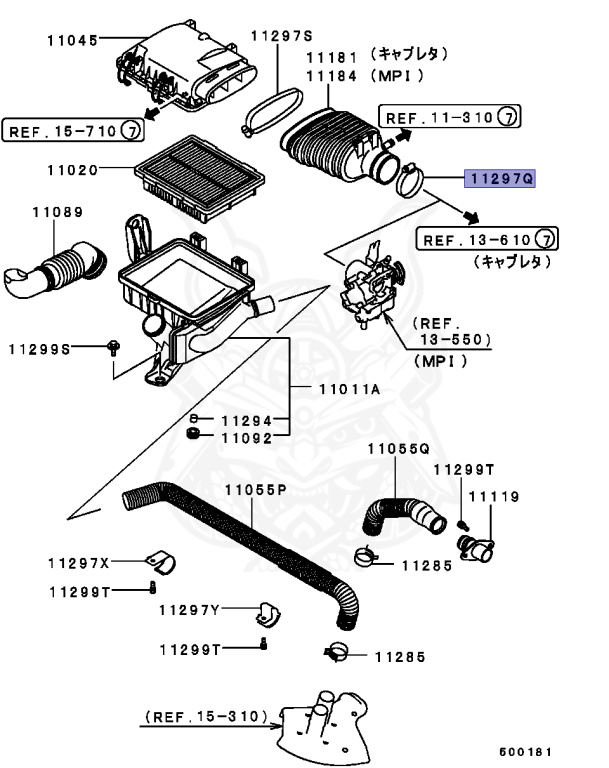 11045
11297S
11181 (キャブレタ)
11184 (MPI)
REF.15-710 7
REF.11-310 7
11020
11297Q
11089
REF.13-610 7
(キャブレタ)
(REF. 13-550)
(MPI)
11299S
11011A
11294
11092
11055Q
11299T
11119
11055P
11297X
11285
11299T
11297Y
11299T
11285
(REF.15-310)
600181