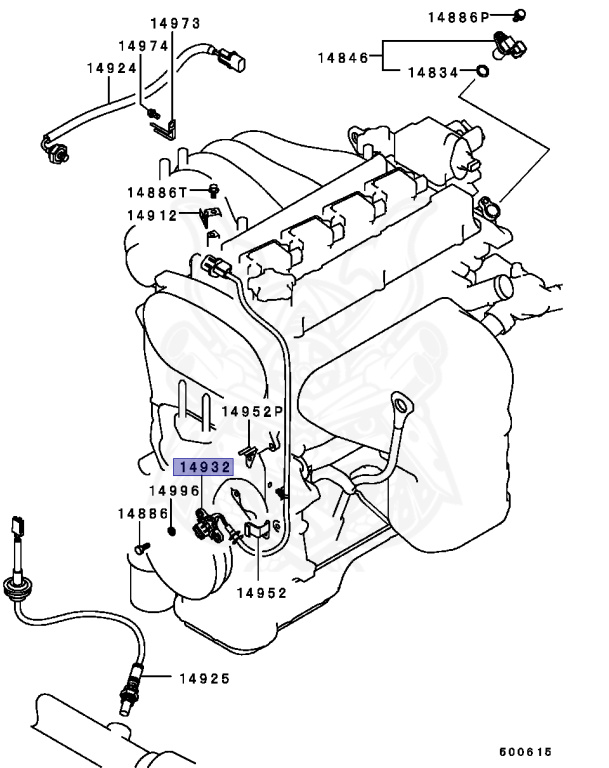 14973
14974
14924
14886P
14846
14834
14886T
14912
14952P
14932
14996
14886
14952
14925
600615