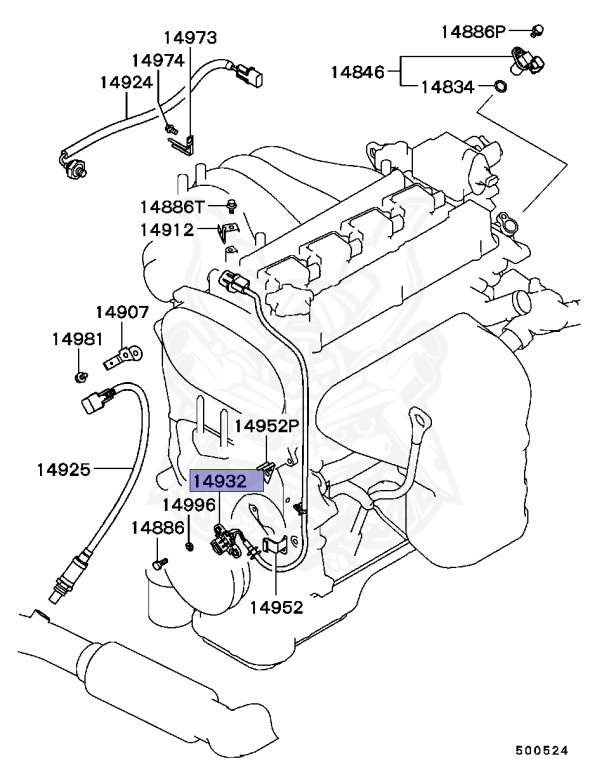 14973
14974
14924
14886P
14846
14834
14886T
14912
14907
14981
14952P
14925
14932
14996
14886
14952
500524