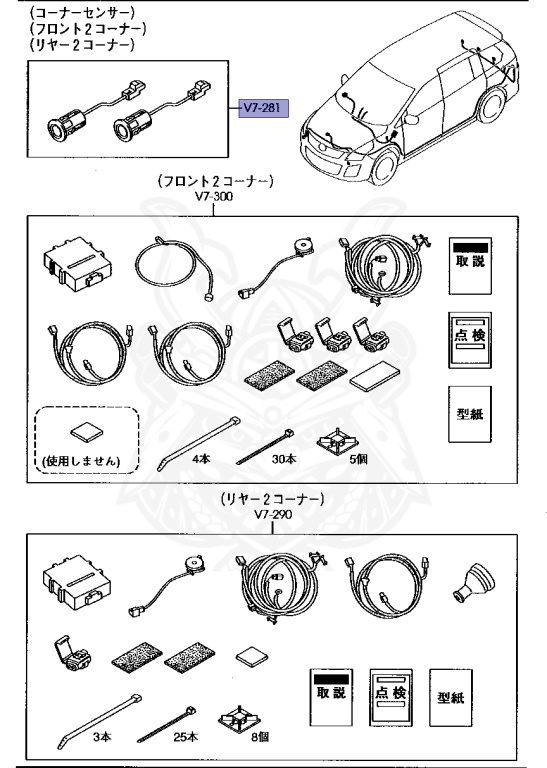 (コーナーセンサー)
(フロント２コーナー)
(リヤー２コーナー)

V7-281

(フロント２コーナー)
V7-300

取説

点検

型紙

(使用しません)

4本

30本

5個

(リヤー２コーナー)
V7-290

取説

点検

型紙

3本

25本

8個