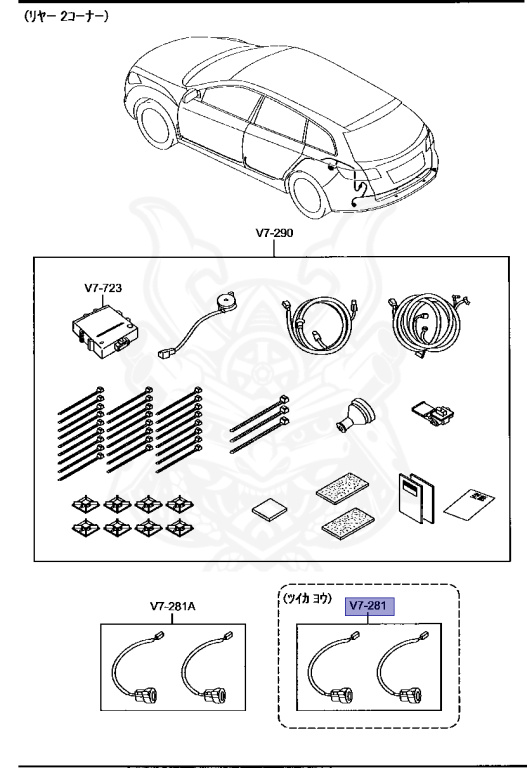 (リヤー 2コーナー)

V7-290

V7-723

V7-281A

(ツイカ ヨウ)

V7-281