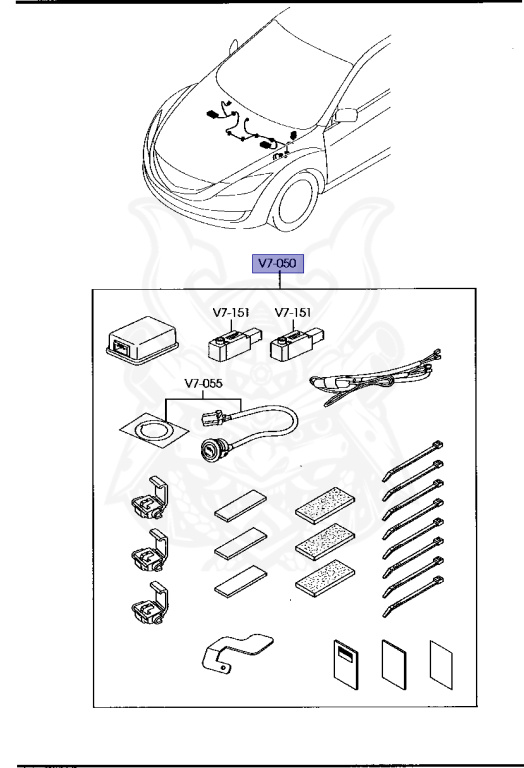 V7-050

V7-151 V7-151

V7-055