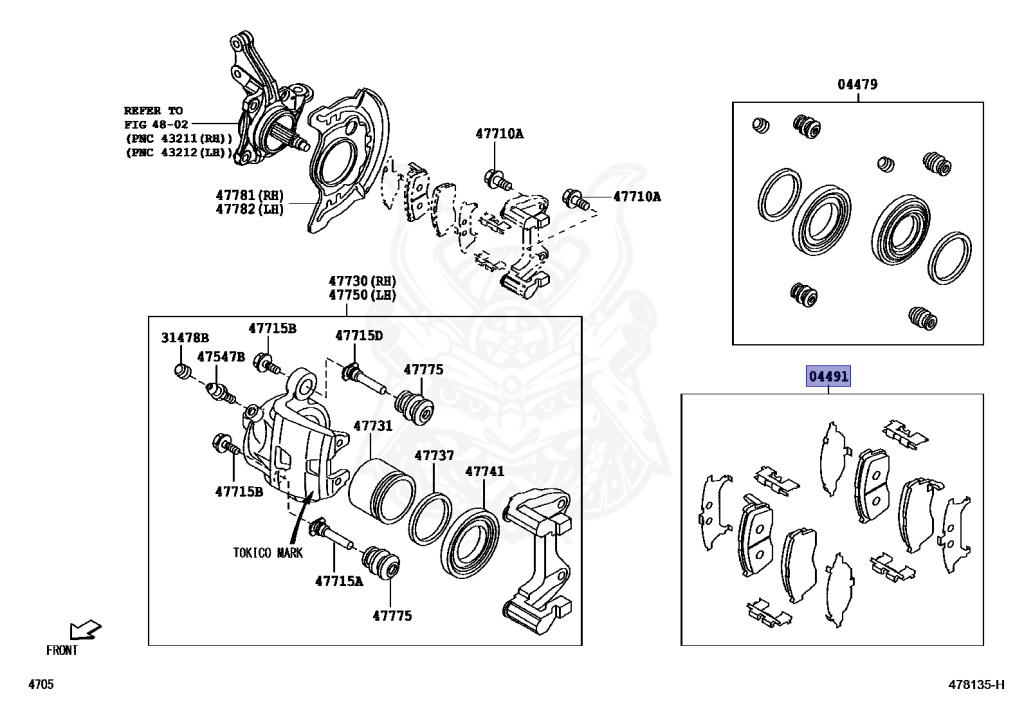 REFER TO
FIG 48-02
(PNC 43211(RH))
(PNC 43212(LH))

47781(RH)
47782(LH)

47710A

47710A

04479

47730(RH)
47750(LH)

31478B

47715B

47715D

47547B

47775

47731

47737

47741

47715B

TOKICO MARK

47715A

47775

04491

FRONT

4705

478135-H