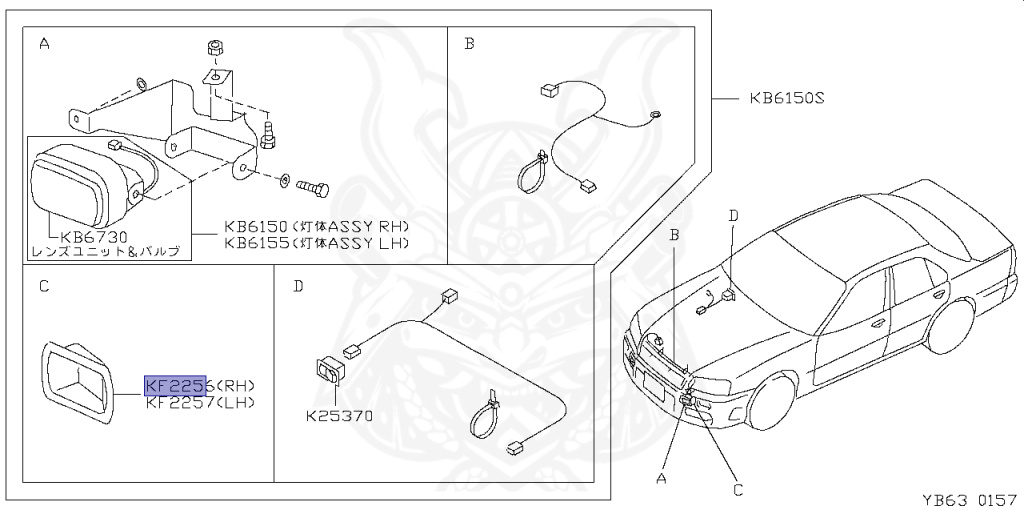 A

KB6730
レンズユニット&バルブ

KB6150(灯体ASSY RH)
KB6155(灯体ASSY LH)

B

KB6150S

C

KF2256(RH)
KF2257(LH)

D

K25370

B
D
A
C

YB63 0157