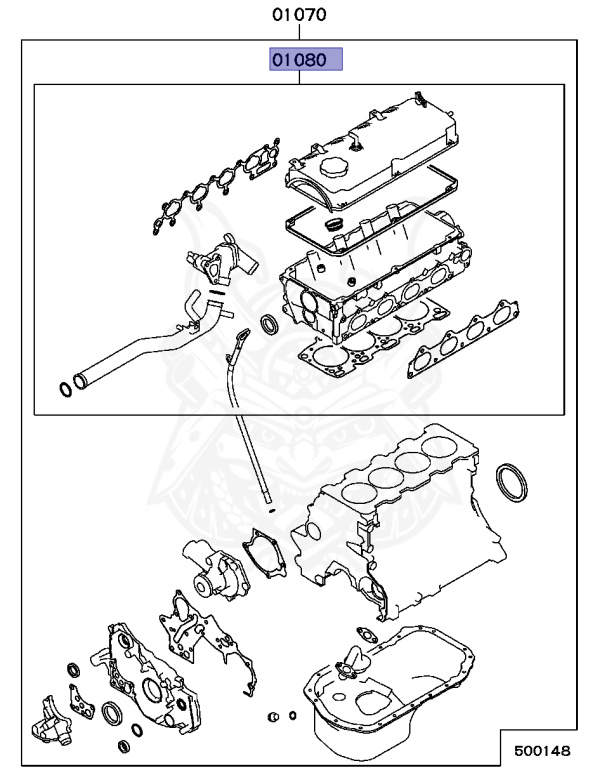 01070

01080

500148