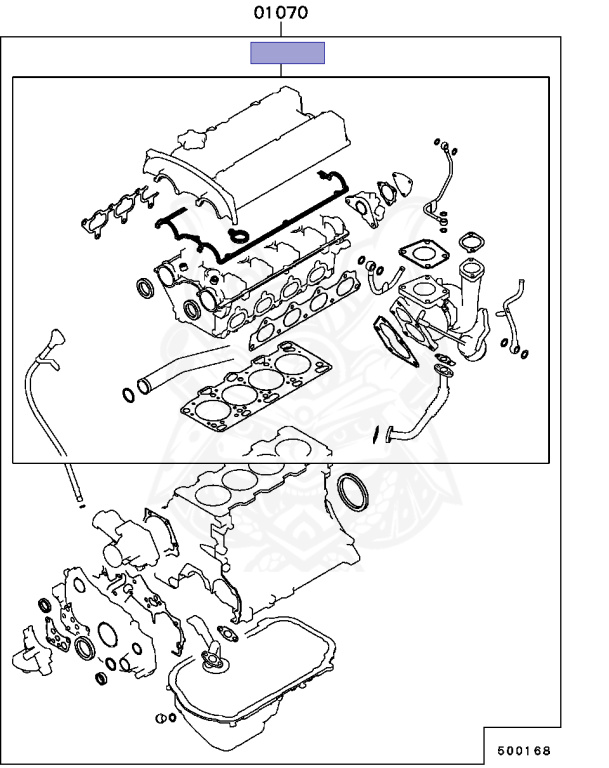 01070

500168