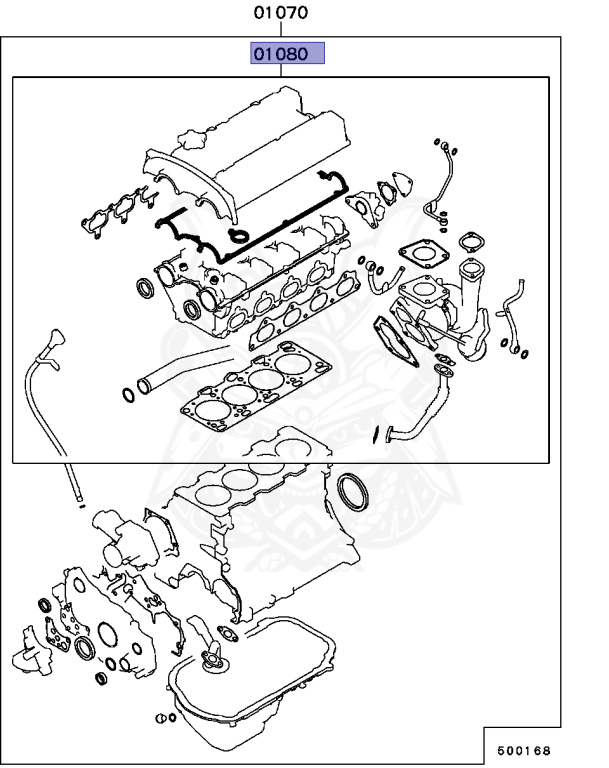 01070

01080

500168