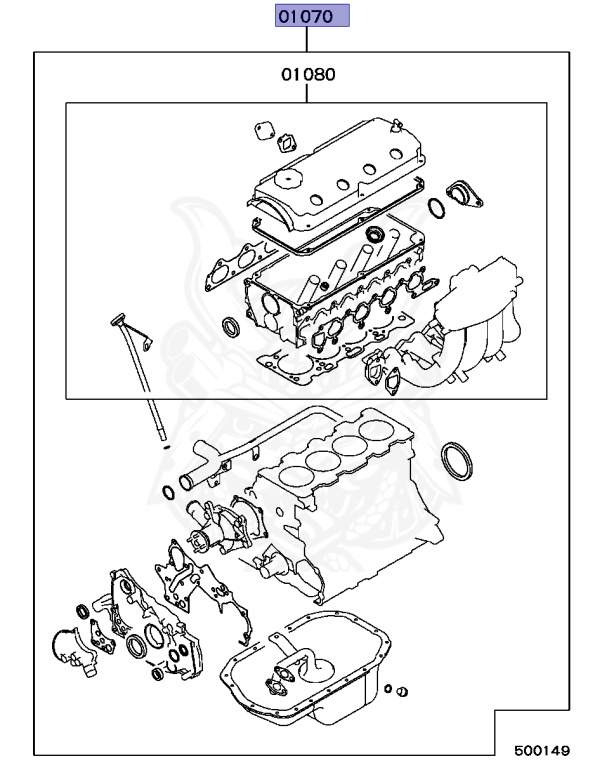 01070

01080

500149