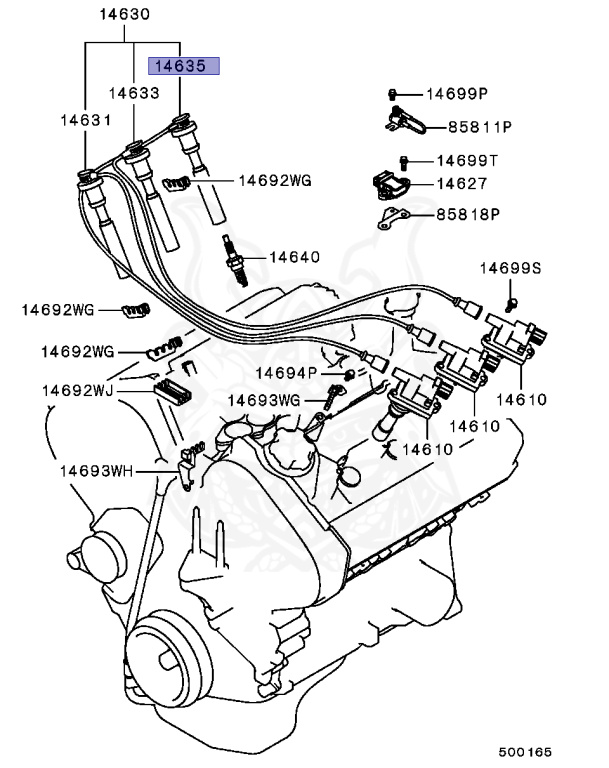 14630
14635
14633
14631
14699P
85811P
14699T
14627
85818P
14692WG
14640
14699S
14692WG
14692WG
14694P
14692WJ
14693WG
14610
14610
14610
14693WH
500165