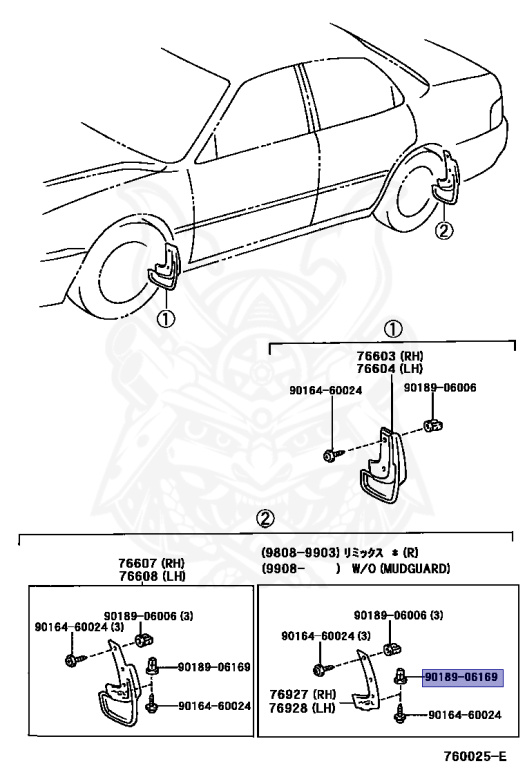 ②

①

①

76603 (RH)
76604 (LH)

90164-60024

90189-06006

②

76607 (RH)
76608 (LH)

(9808-9903) リミックス ＊ (R)
(9908-　　) W/O (MUDGUARD)

90189-06006 (3)

90164-60024 (3)

90189-06169

90164-60024

90189-06006 (3)

90164-60024 (3)

90189-06169

76927 (RH)
76928 (LH)

90164-60024

760025-E