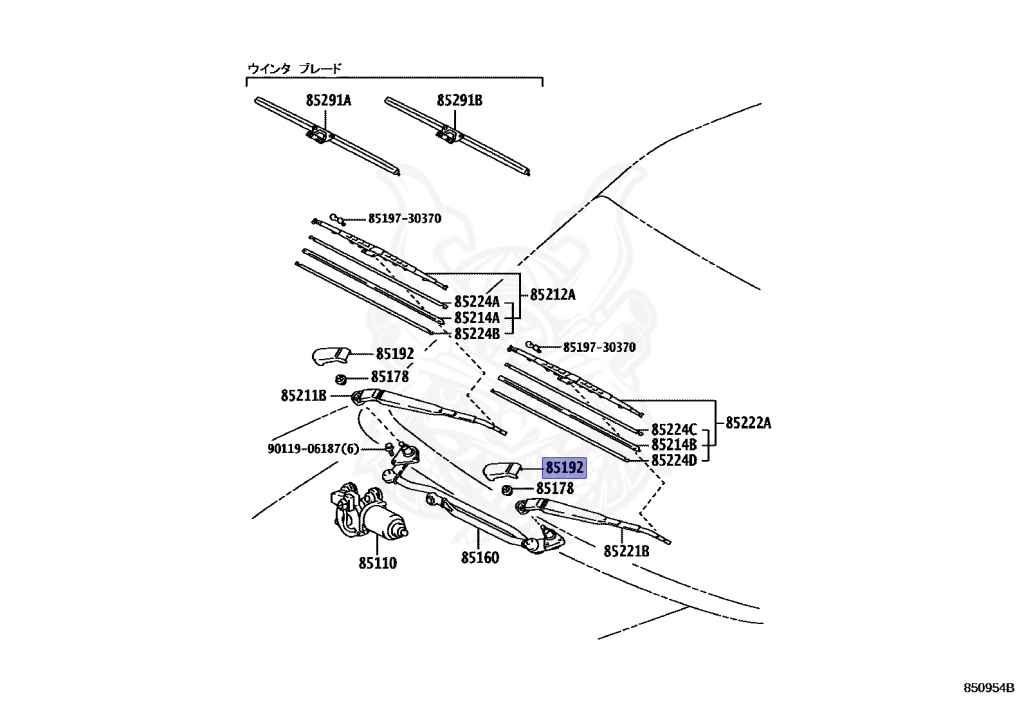 ウインタ ブレード

85291A

85291B

85197-30370

85224A
85214A
85224B

85212A

85192

85178

85211B

85197-30370

85224C
85214B
85224D

85222A

90119-06187(6)

85192

85178

85110

85160

85221B

850954B