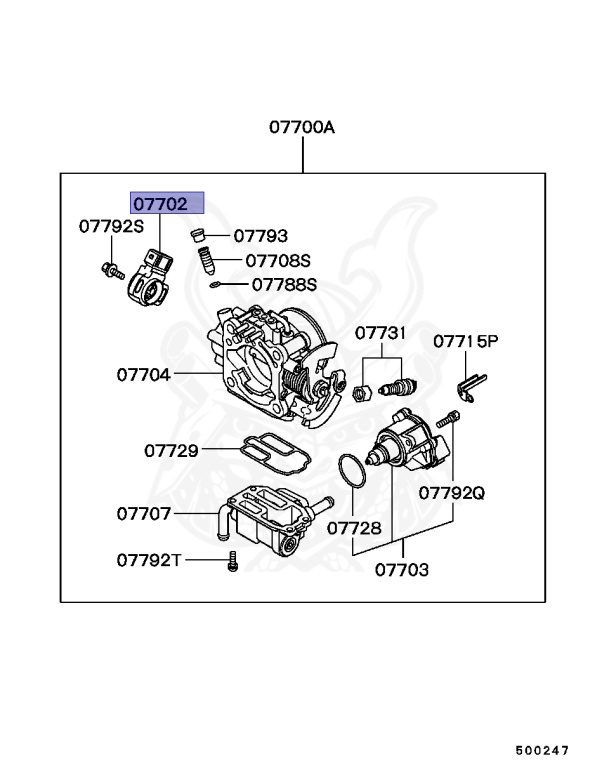 07700A

07702

07792S

07793

07708S

07788S

07731

07715P

07704

07729

07792Q

07707

07728

07792T

07703

500247