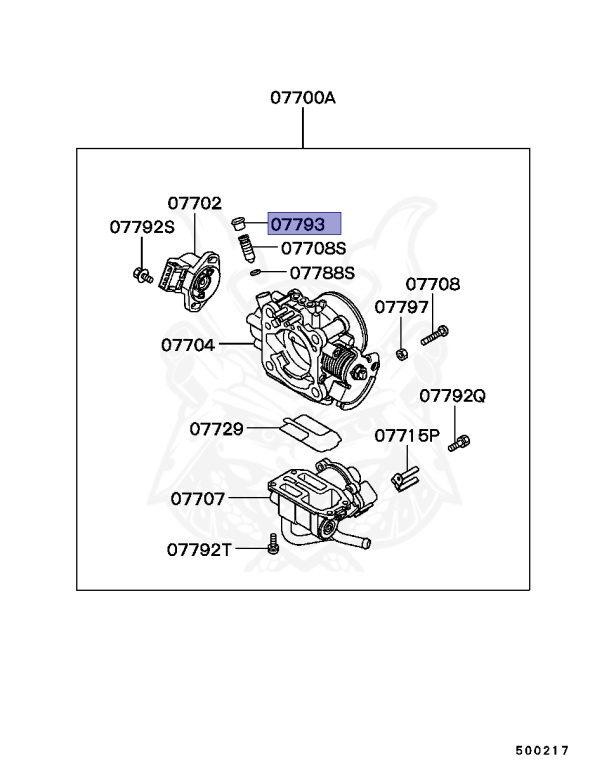 07700A

07702
07792S
07793
07708S
07788S
07708
07797
07704
07792Q
07729
07715P
07707
07792T

500217