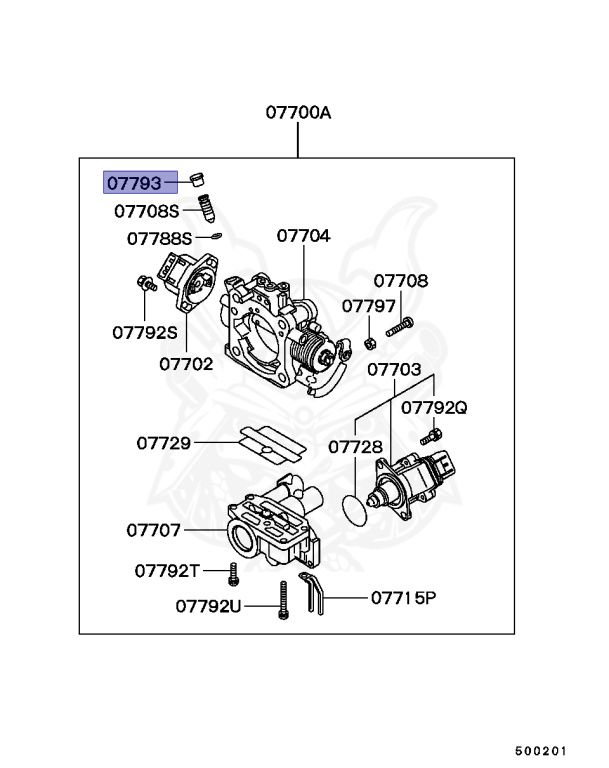 07700A

07793

07708S

07788S

07704

07708

07797

07792S

07702

07703

07792Q

07729

07728

07707

07792T

07792U

07715P

500201