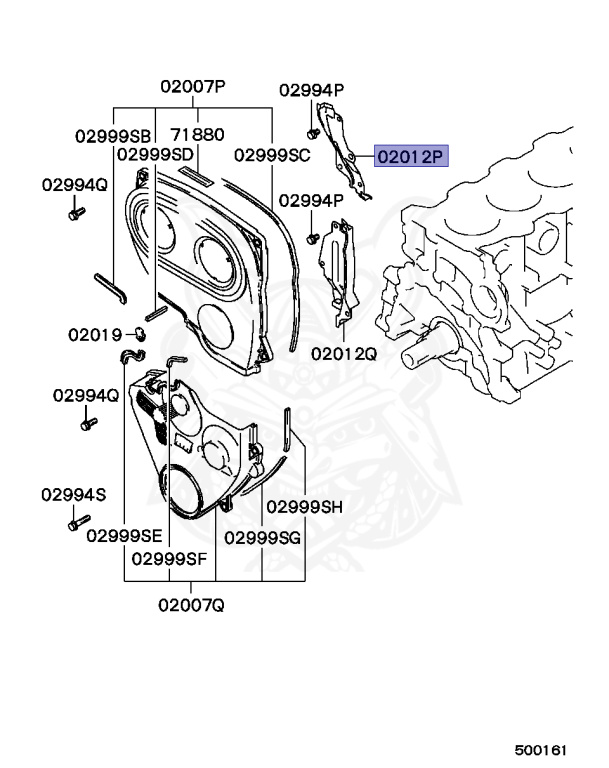 02007P
02994P
02999SB
71880
02999SD
02999SC
02012P
02994Q
02994P
02019
02012Q
02994Q
02994S
02999SH
02999SE
02999SG
02999SF
02007Q
500161