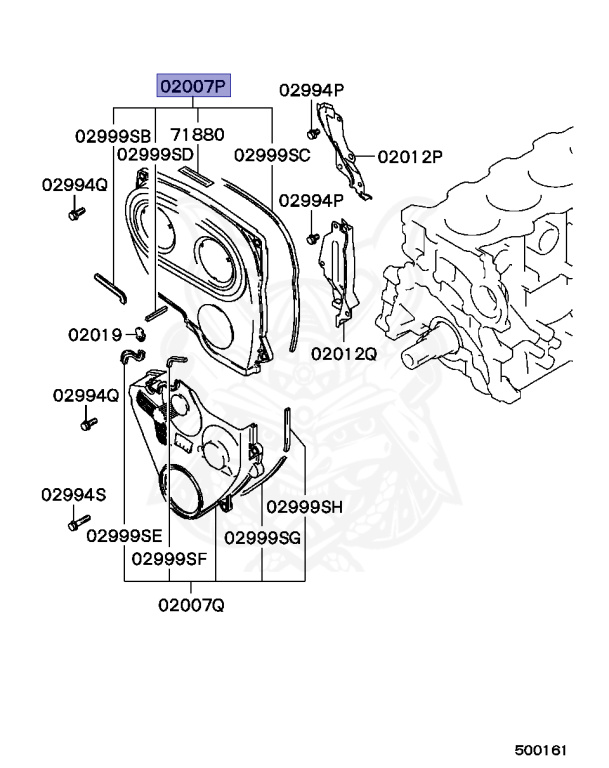 02007P

02994P

02999SB

71880

02999SD

02999SC

02012P

02994Q

02994P

02019

02012Q

02994Q

02994S

02999SH

02999SE

02999SG

02999SF

02007Q

500161