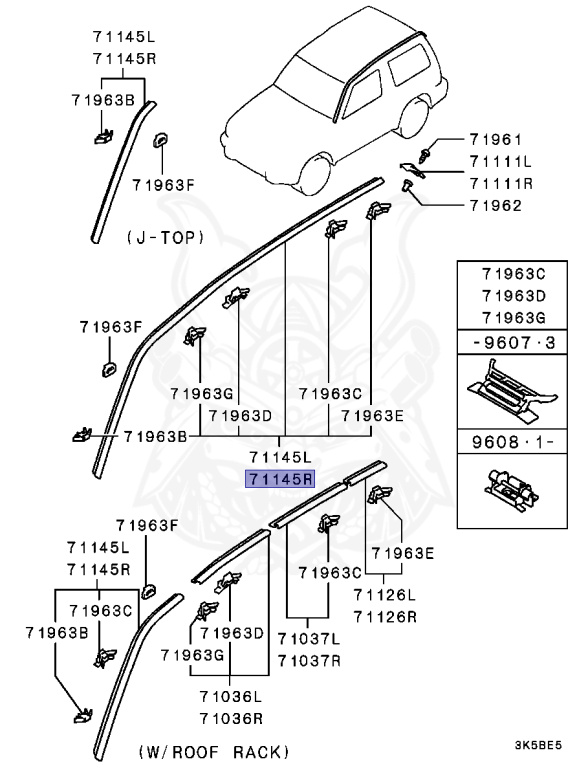 71145L
71145R
71963B
71963F
(J-TOP)
71961
71111L
71111R
71962
71963C
71963D
71963G
-9607·3
9608·1-
71963F
71963G
71963D
71963C
71963E
71963B
71145L
71145R
71963F
71145L
71145R
71963C
71963B
71963D
71963G
71036L
71036R
71963C
71037L
71037R
71963E
71126L
71126R
(W/ROOF RACK)
3K5BE5