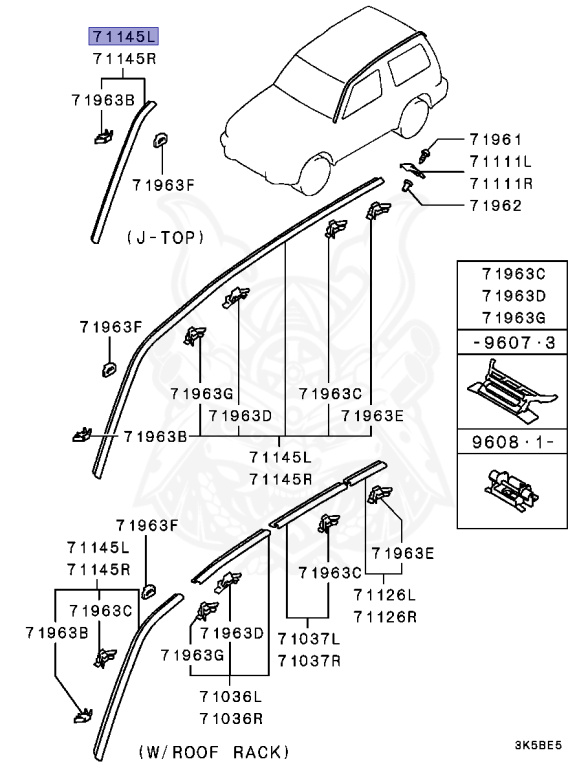 71145L
71145R
71963B
71963F
(J-TOP)
71961
71111L
71111R
71962
71963C
71963D
71963G
-9607·3
9608·1-
71963F
71963G
71963D
71963C
71963E
71963B
71145L
71145R
71963F
71145L
71145R
71963C
71963B
71963D
71963G
71036L
71036R
71963C
71037L
71037R
71963E
71126L
71126R
(W/ROOF RACK)
3K5BE5