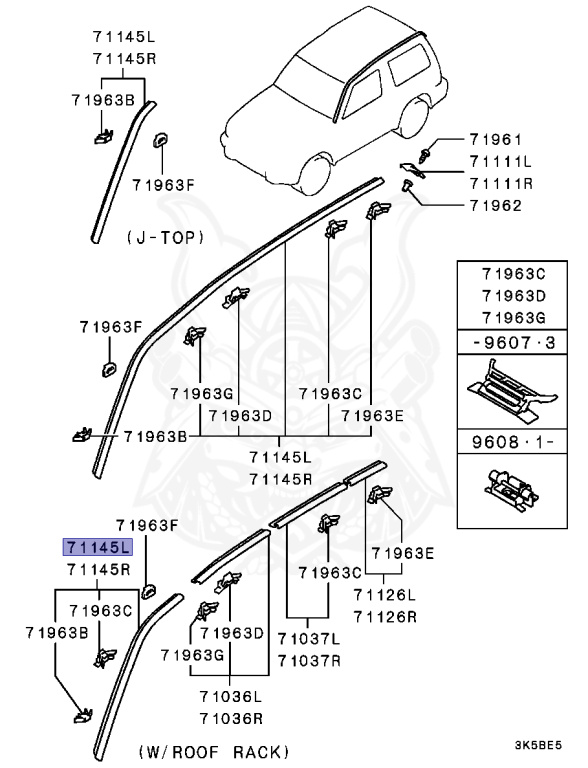 71145L
71145R
71963B
71963F
(J-TOP)
71961
71111L
71111R
71962
71963C
71963D
71963G
-9607·3
9608·1-
71963F
71963G
71963D
71963C
71963E
71963B
71145L
71145R
71963F
71145L
71145R
71963C
71963B
71963D
71963G
71036L
71036R
71963C
71037L
71037R
71963E
71126L
71126R
(W/ROOF RACK)
3K5BE5