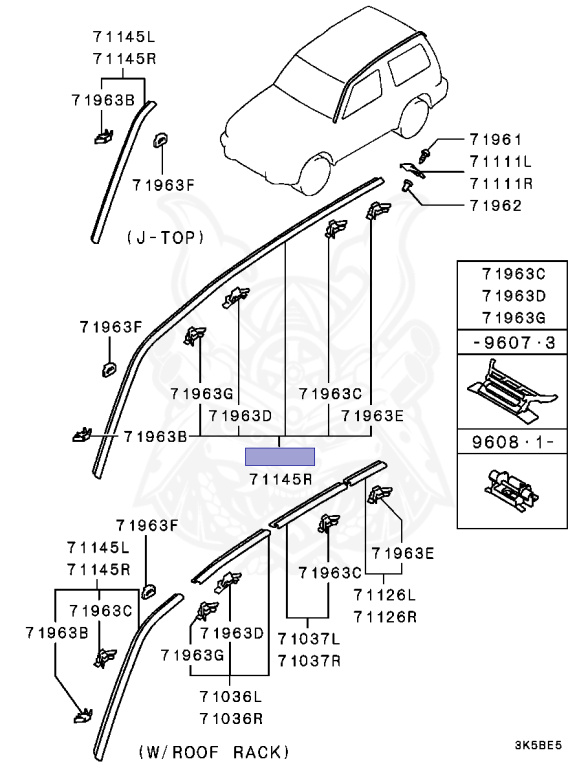 71145L
71145R
71963B
71963F
(J-TOP)
71961
71111L
71111R
71962
71963C
71963D
71963G
-9607·3
9608·1-
71963F
71963G
71963D
71963C
71963E
71963B
71145R
71963F
71145L
71145R
71963C
71963B
71963D
71963G
71036L
71036R
71963C
71037L
71037R
71963E
71126L
71126R
(W/ROOF RACK)
3K5BE5