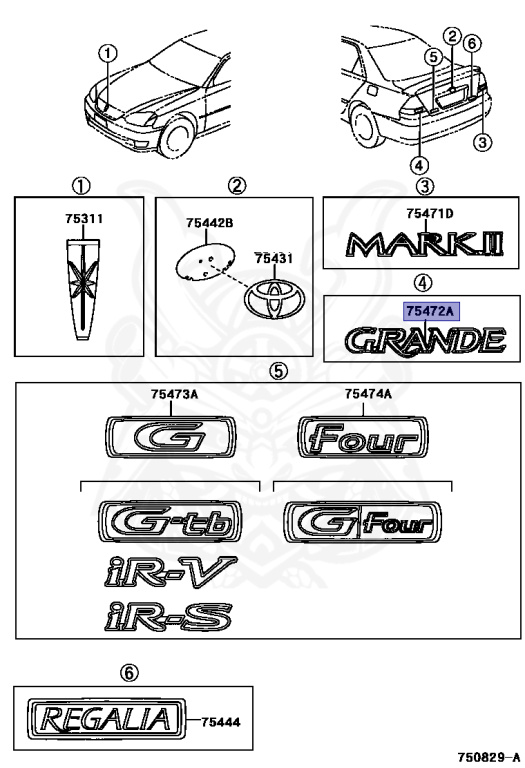 ①
②
⑤
⑥
③
④

①
75311

②
75442B
75431

③
75471D
MARKII

④
75472A
GRANDE

⑤
75473A
G
75474A
Four
G-tb
G Four
iR-V
iR-S

⑥
REGALIA
75444

750829-A