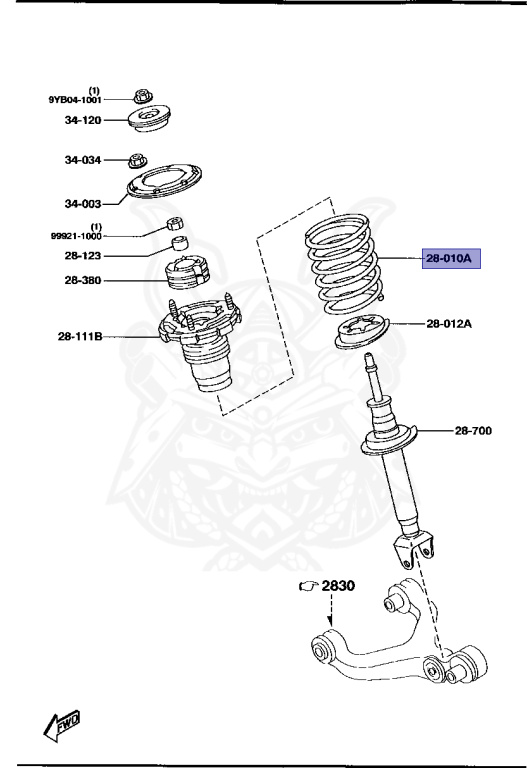 (1)
9YB04-1001
34-120
34-034
34-003
(1)
99921-1000
28-123
28-380
28-111B
28-010A
28-012A
28-700
2830
FWD