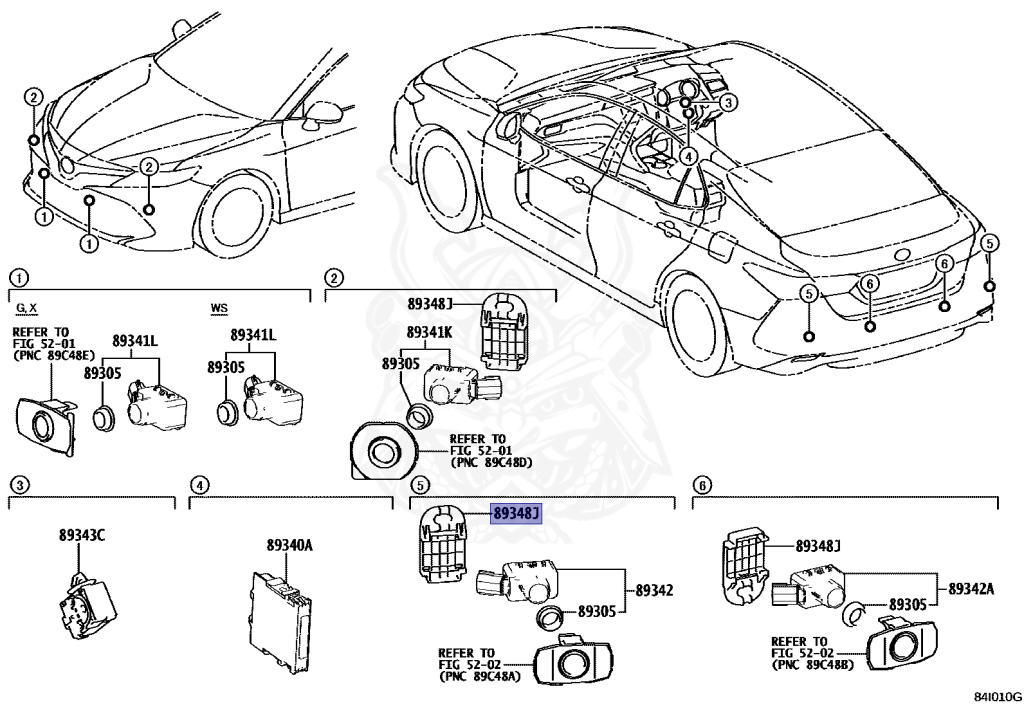 2
2
1
1
3
4
5
6
6
5

1
G, X
WS
REFER TO FIG 52-01 (PNC 89C48E)
89341L
89305
89341L
89305

2
89348J
89341K
89305
REFER TO FIG 52-01 (PNC 89C48D)

3
89343C

4
89340A

5
89348J
89342
89305
REFER TO FIG 52-02 (PNC 89C48A)

6
89348J
89342A
89305
REFER TO FIG 52-02 (PNC 89C48B)

84I010G