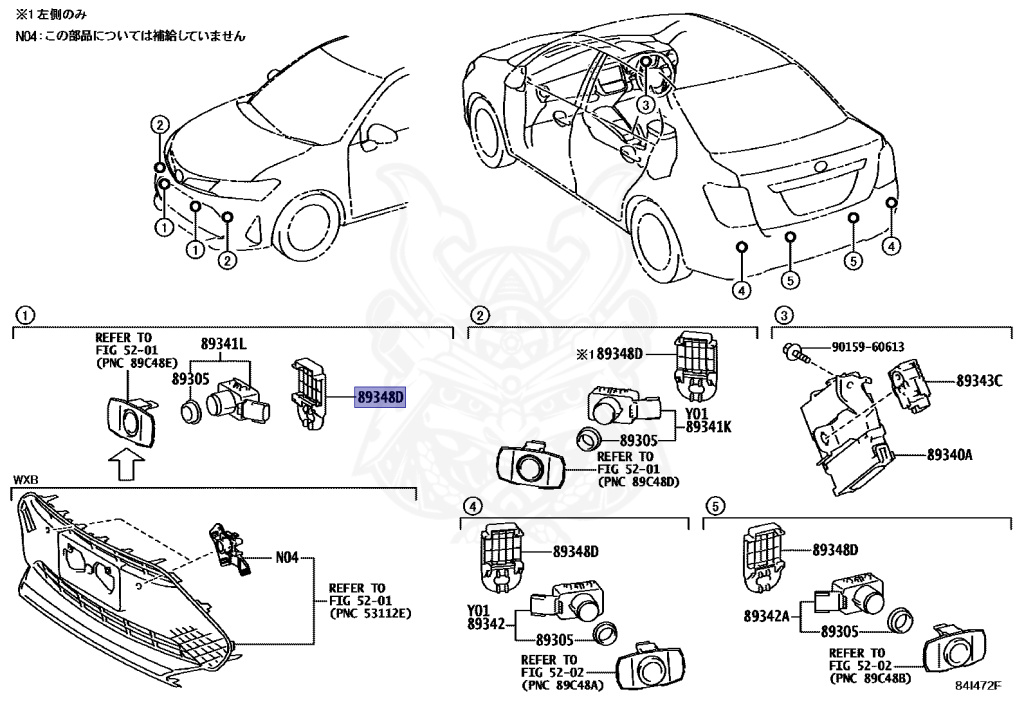 ※1 左側のみ
N04：この部品については補給していません

2
1
1
2
3
4
5
5
4

1
REFER TO FIG 52-01 (PNC 89C48E)
89341L
89305
89348D

WXB
N04
REFER TO FIG 52-01 (PNC 53112E)

2
※1 89348D
Y01
89341K
89305
REFER TO FIG 52-01 (PNC 89C48D)

3
90159-60613
89343C
89340A

4
89348D
Y01
89342
89305
REFER TO FIG 52-02 (PNC 89C48A)

5
89348D
89342A
89305
REFER TO FIG 52-02 (PNC 89C48B)

84I472F