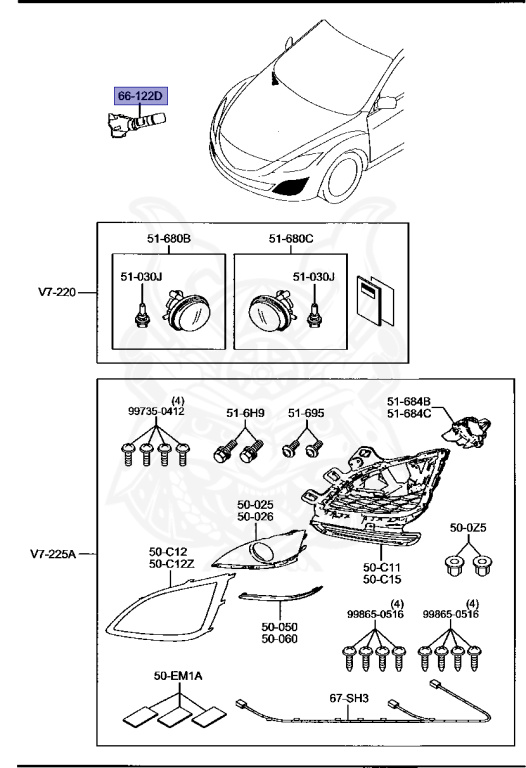 66-122D

V7-220

51-680B

51-680C

51-030J

51-030J

V7-225A

(4)
99735-0412

51-6H9

51-695

51-684B
51-684C

50-025
50-026

50-0Z5

50-C12
50-C12Z

50-C11
50-C15

50-050
50-060

(4)
99865-0516

(4)
99865-0516

50-EM1A

67-SH3