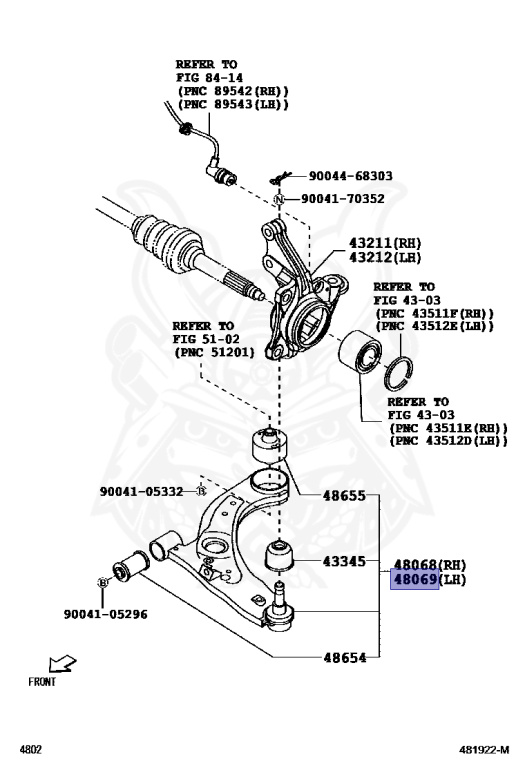 REFER TO
FIG 84-14
(PNC 89542(RH))
(PNC 89543(LH))

90044-68303
N 90041-70352

43211(RH)
43212(LH)

REFER TO
FIG 43-03
(PNC 43511F(RH))
(PNC 43512E(LH))

REFER TO
FIG 51-02
(PNC 51201)

REFER TO
FIG 43-03
(PNC 43511E(RH))
(PNC 43512D(LH))

90041-05332 B

48655

43345

48068(RH)
48069(LH)

B
90041-05296

48654

FRONT

4802

481922-M