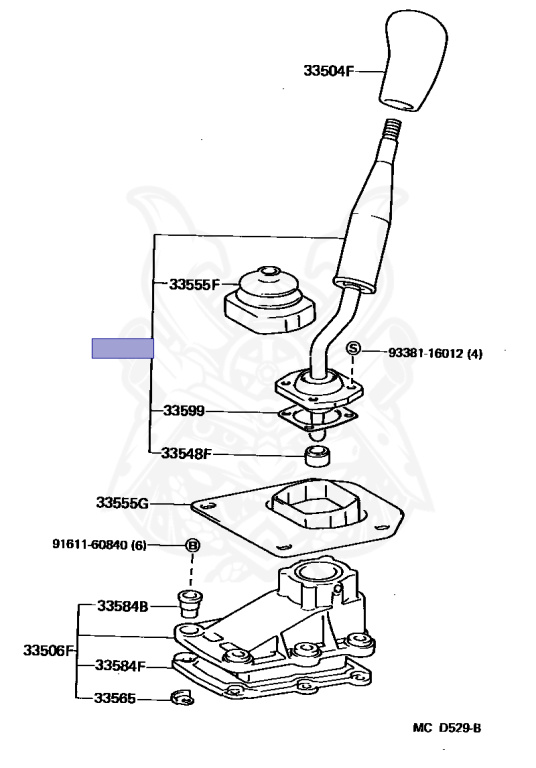 33504F
33555F
S
93381-16012 (4)
33599
33548F
33555G
91611-60840 (6)
B
33584B
33506F
33584F
33565
MC D529-B