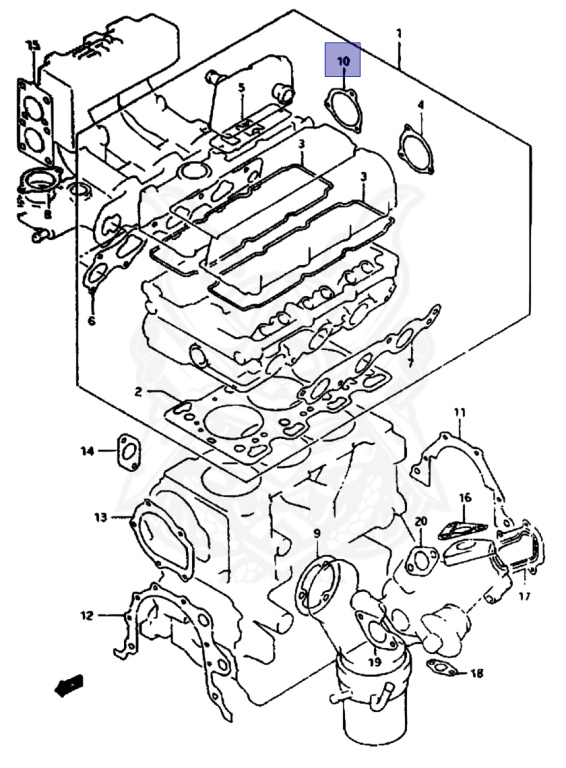 15
10
1
5
4
3
3
8
6
7
2
11
14
16
13
20
9
17
12
19
18