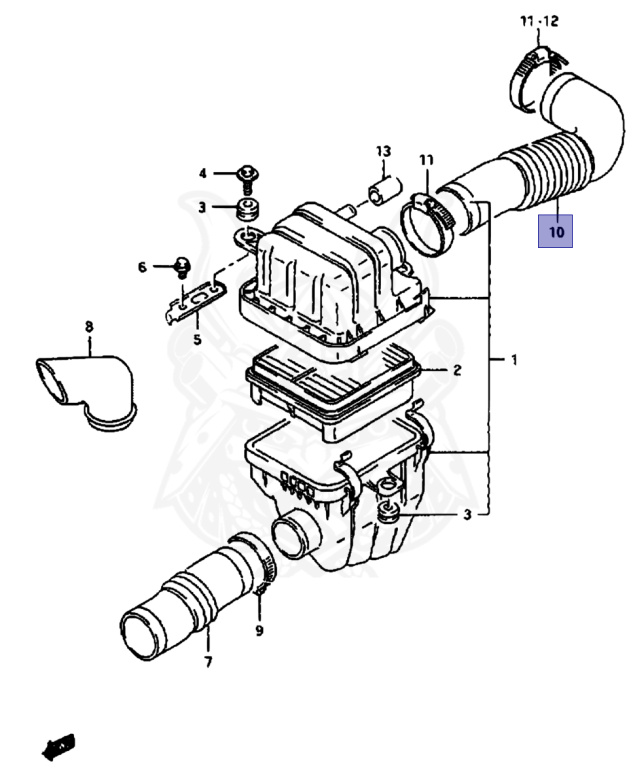 11-12
13
11
4
3
10
6
5
8
2
1
3
9
7