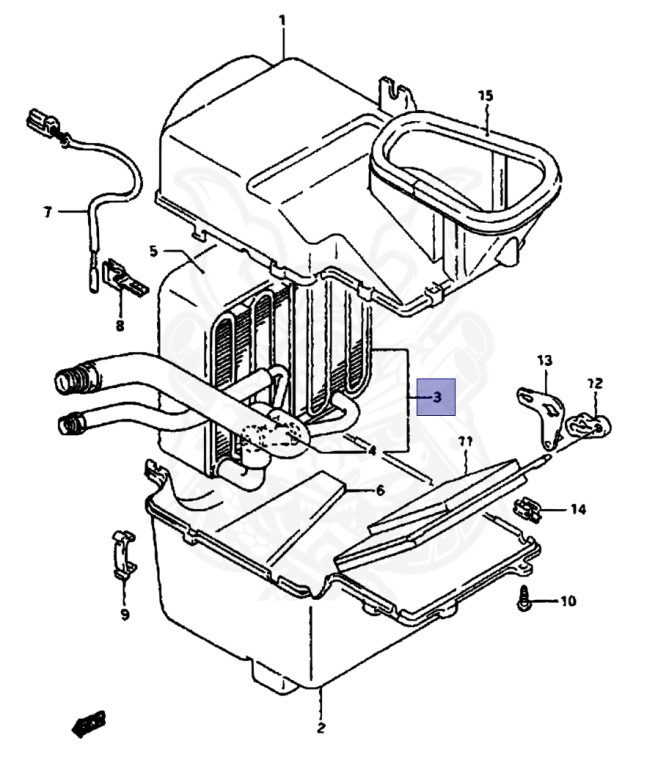 1
15
7
5
8
13
12
3
4
11
6
14
9
10
2