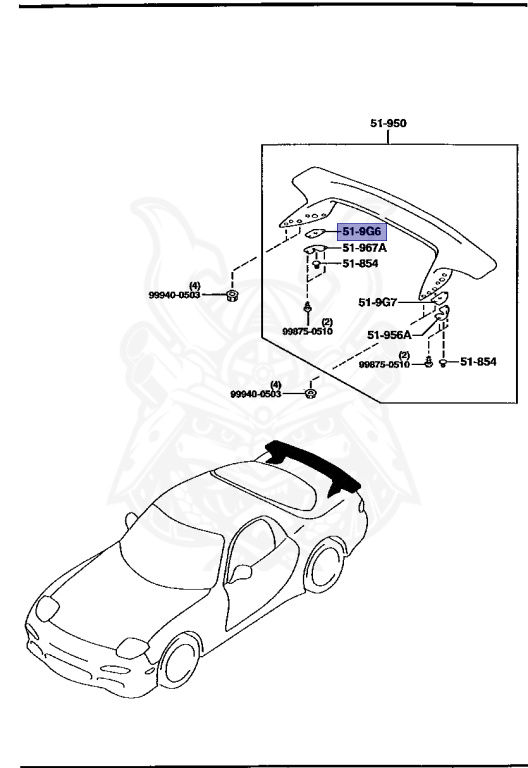 51-950

51-9G6
51-967A
51-854

(4)
99940-0503

(2)
99875-0510

51-9G7

51-956A

(2)
99875-0510

51-854

(4)
99940-0503