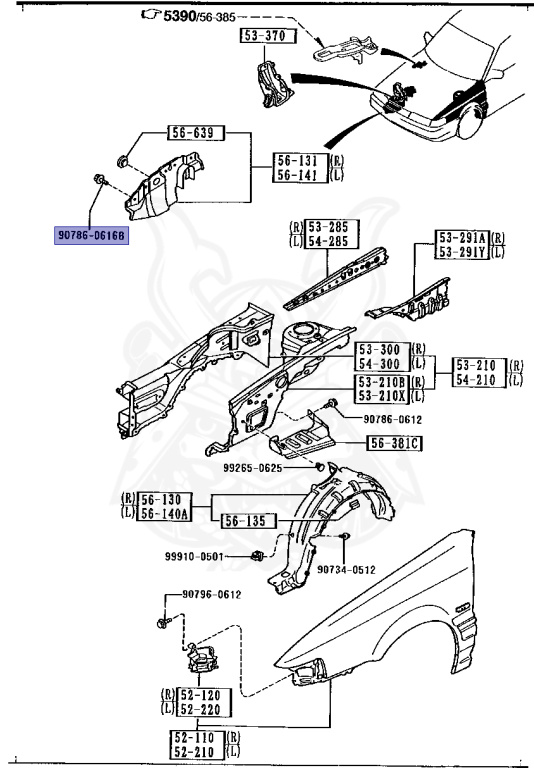 5390/56-385
53-370
56-639
56-131 (R)
56-141 (L)
90786-0616B
(R) 53-285
(L) 54-285
53-291A (R)
53-291Y (L)
53-300 (R)
54-300 (L)
53-210 (R)
54-210 (L)
53-210B (R)
53-210X (L)
90786-0612
56-381C
99265-0625
(R) 56-130
(L) 56-140A
56-135
99910-0501
90734-0512
90796-0612
(R) 52-120
(L) 52-220
52-110 (R)
52-210 (L)