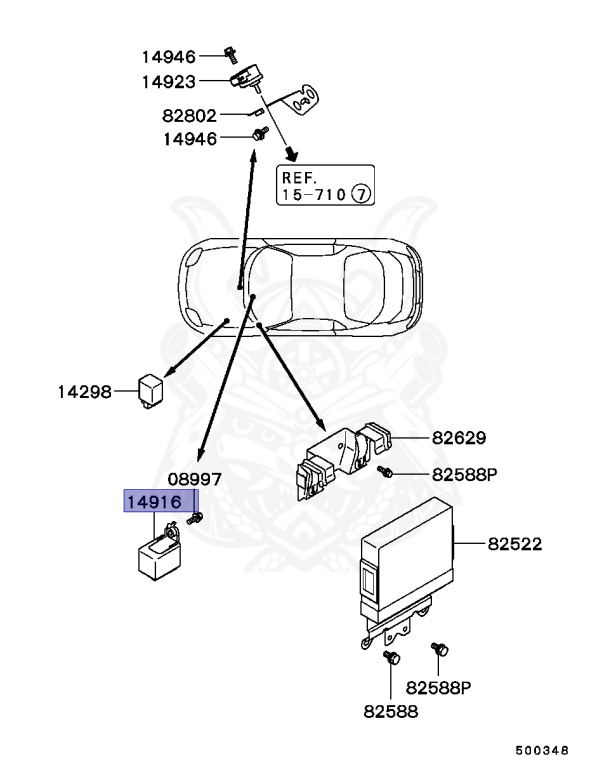 14946
14923
82802
14946
REF.
15-710 ⑦
14298
82629
82588P
08997
14916
82522
82588P
82588
500348