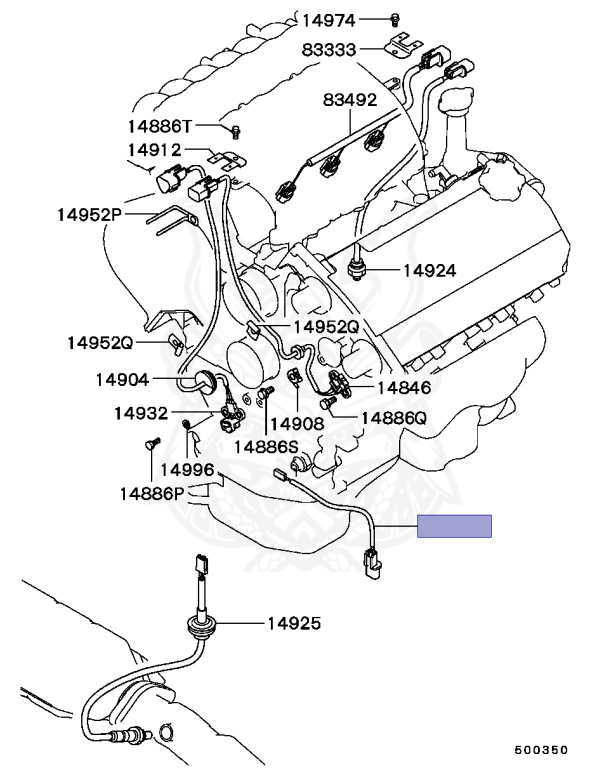 14974
83333
83492
14886T
14912
14952P
14924
14952Q
14952Q
14904
14846
14932
14908
14886Q
14886S
14996
14886P
14925
500350