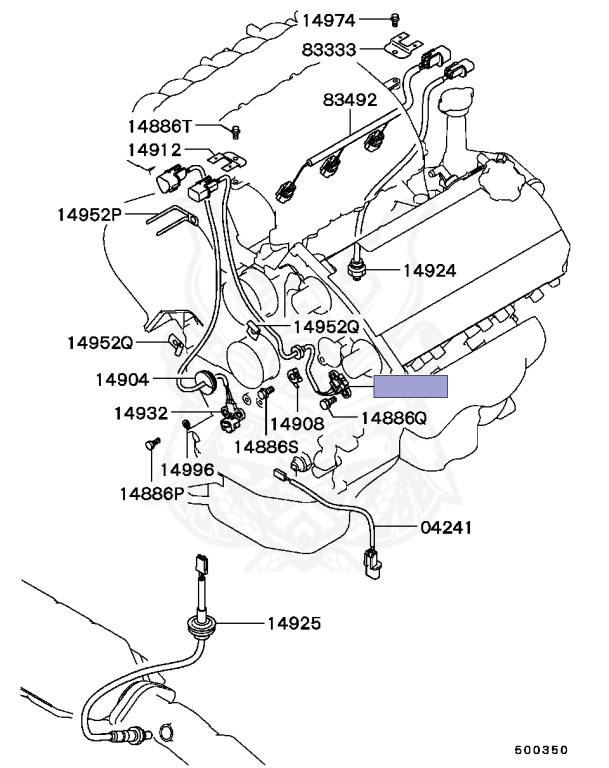 14974
83333
83492
14886T
14912
14952P
14924
14952Q
14952Q
14904
14932
14908
14886Q
14886S
14996
14886P
04241
14925
500350