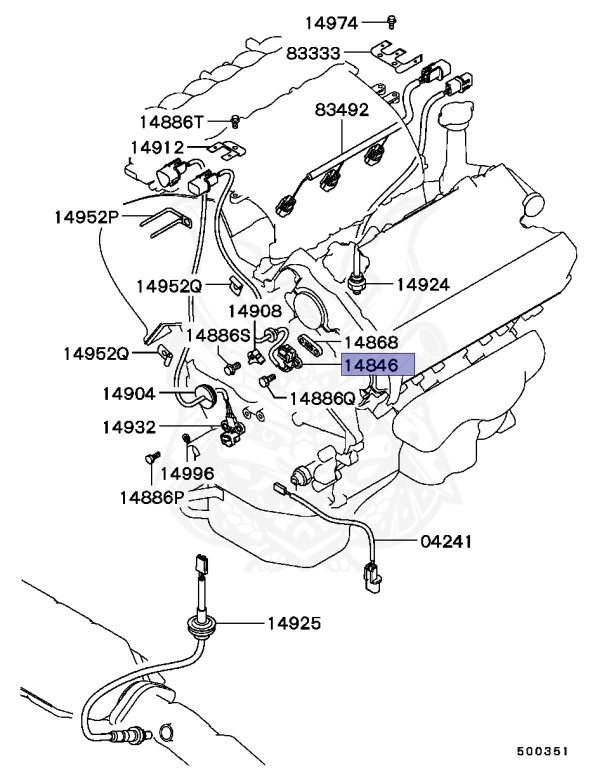 14974
83333
14886T
83492
14912
14952P
14952Q
14924
14908
14886S
14868
14952Q
14846
14904
14886Q
14932
14996
14886P
04241
14925
500351