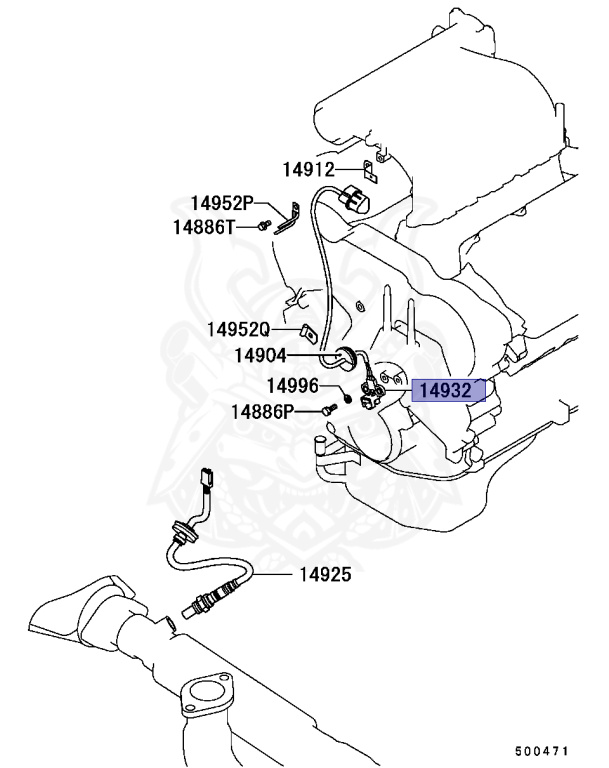 14912
14952P
14886T
14952Q
14904
14996
14932
14886P
14925
500471